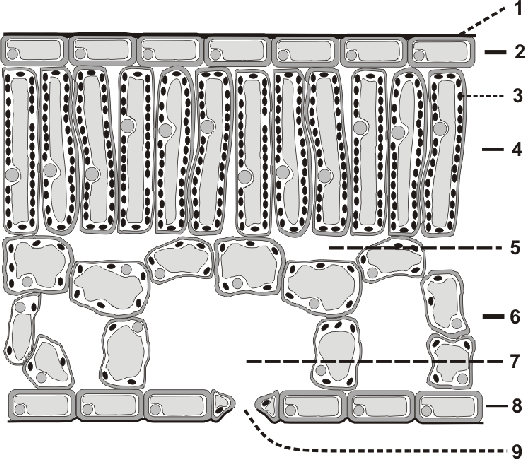 1
2
3
4
5
6
7
8
9